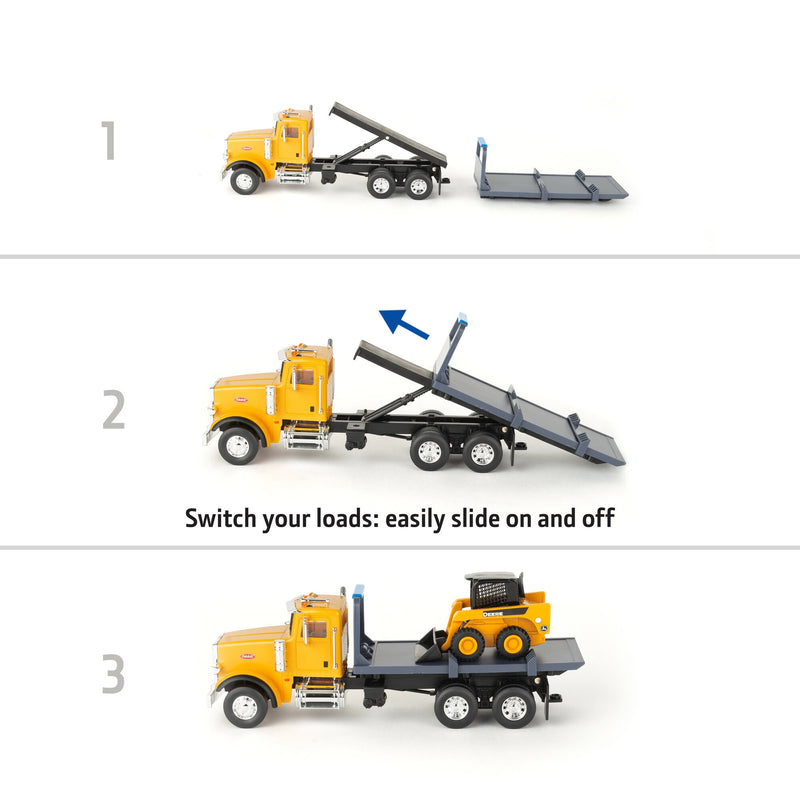 1

2

Switch your loads: easily slide on and off

3

DEERE